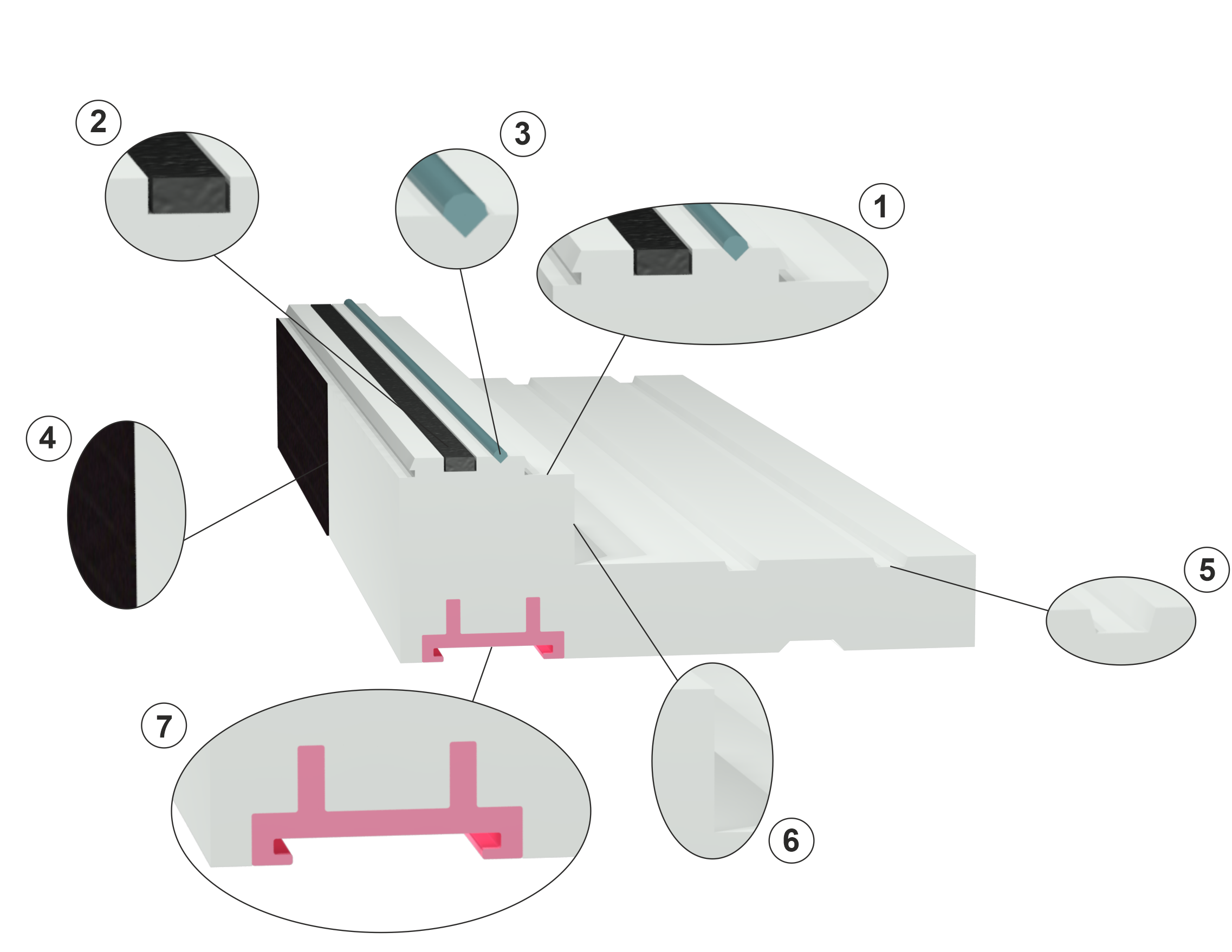 2
3
1
4
5
7
6