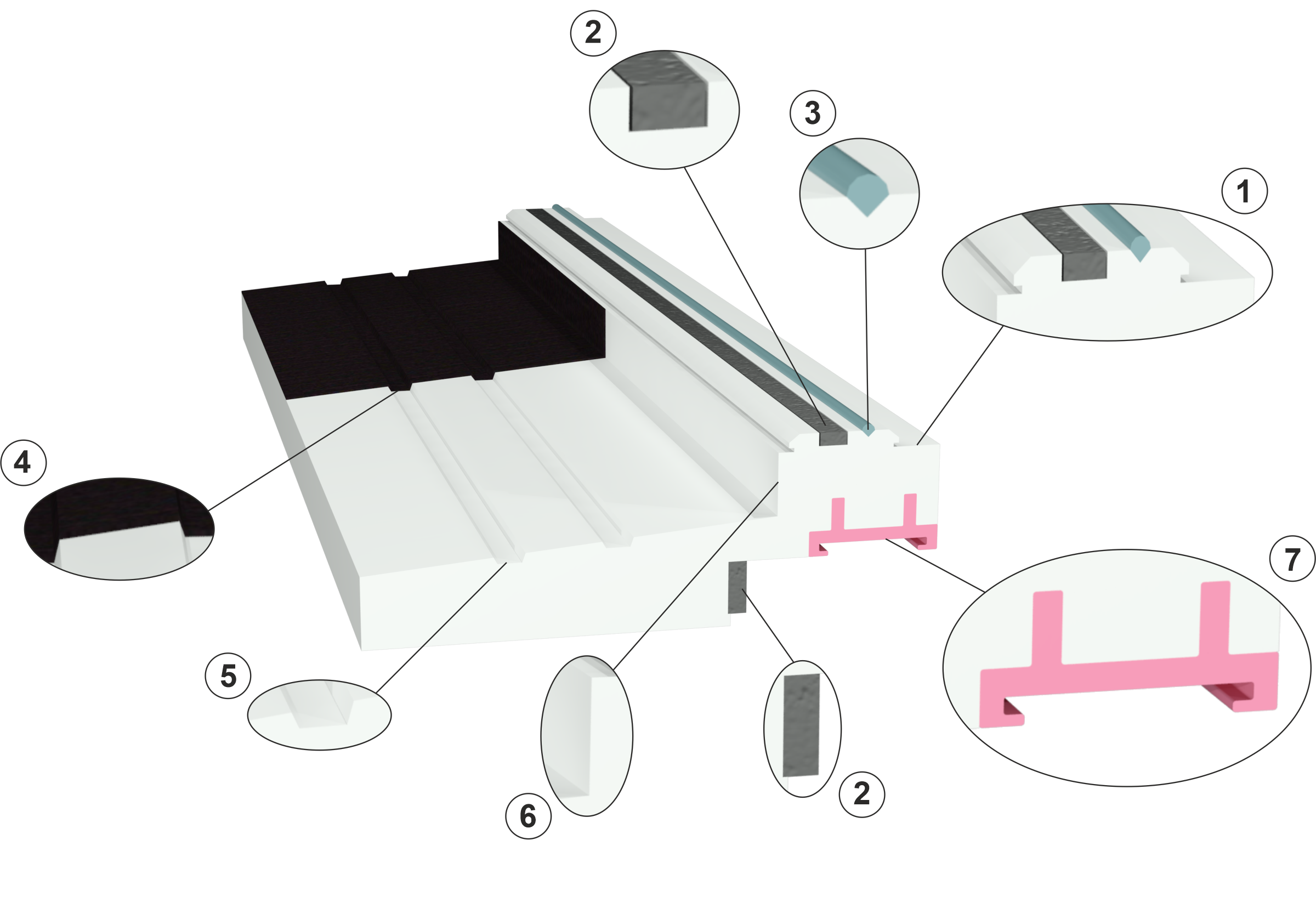 2
3
1
4
7
5
6
2